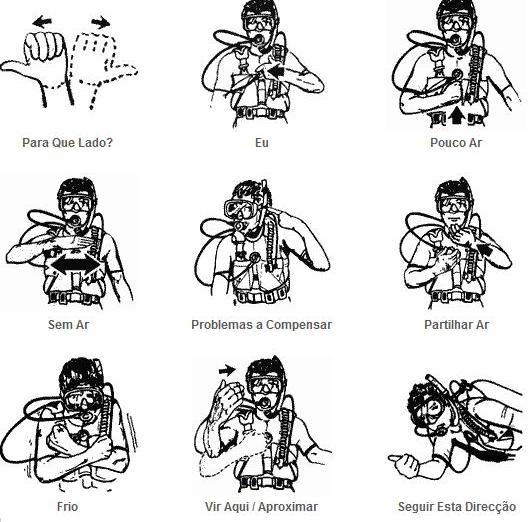 Para Que Lado?

Eu

Pouco Ar

Sem Ar

Problemas a Compensar

Partilhar Ar

Frio

Vir Aqui / Aproximar

Seguir Esta Direcção